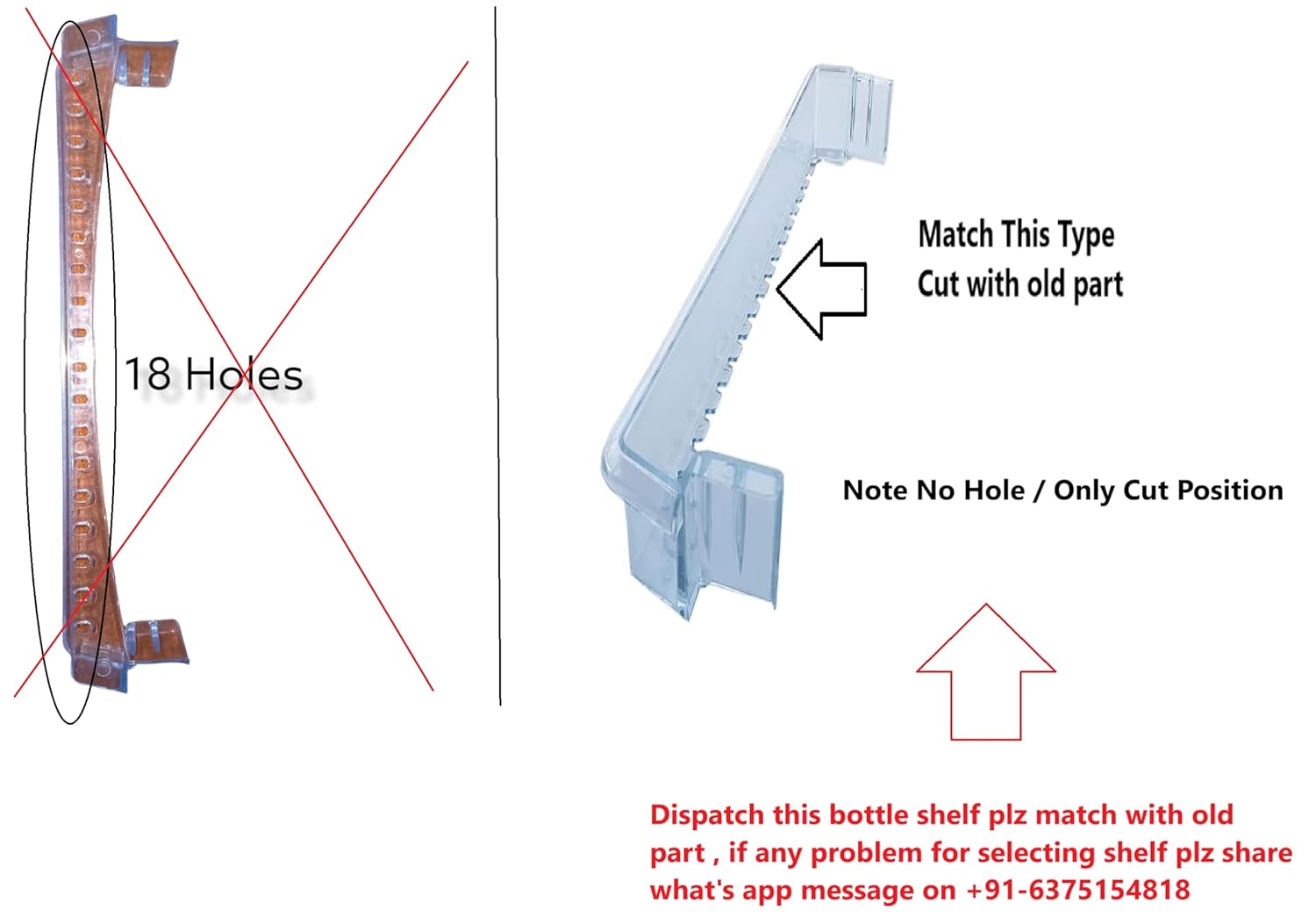 18 Holes

Match This Type
Cut with old part

Note No Hole / Only Cut Position

Dispatch this bottle shelf plz match with old part , if any problem for selecting shelf plz share what's app message on +91-6375154818