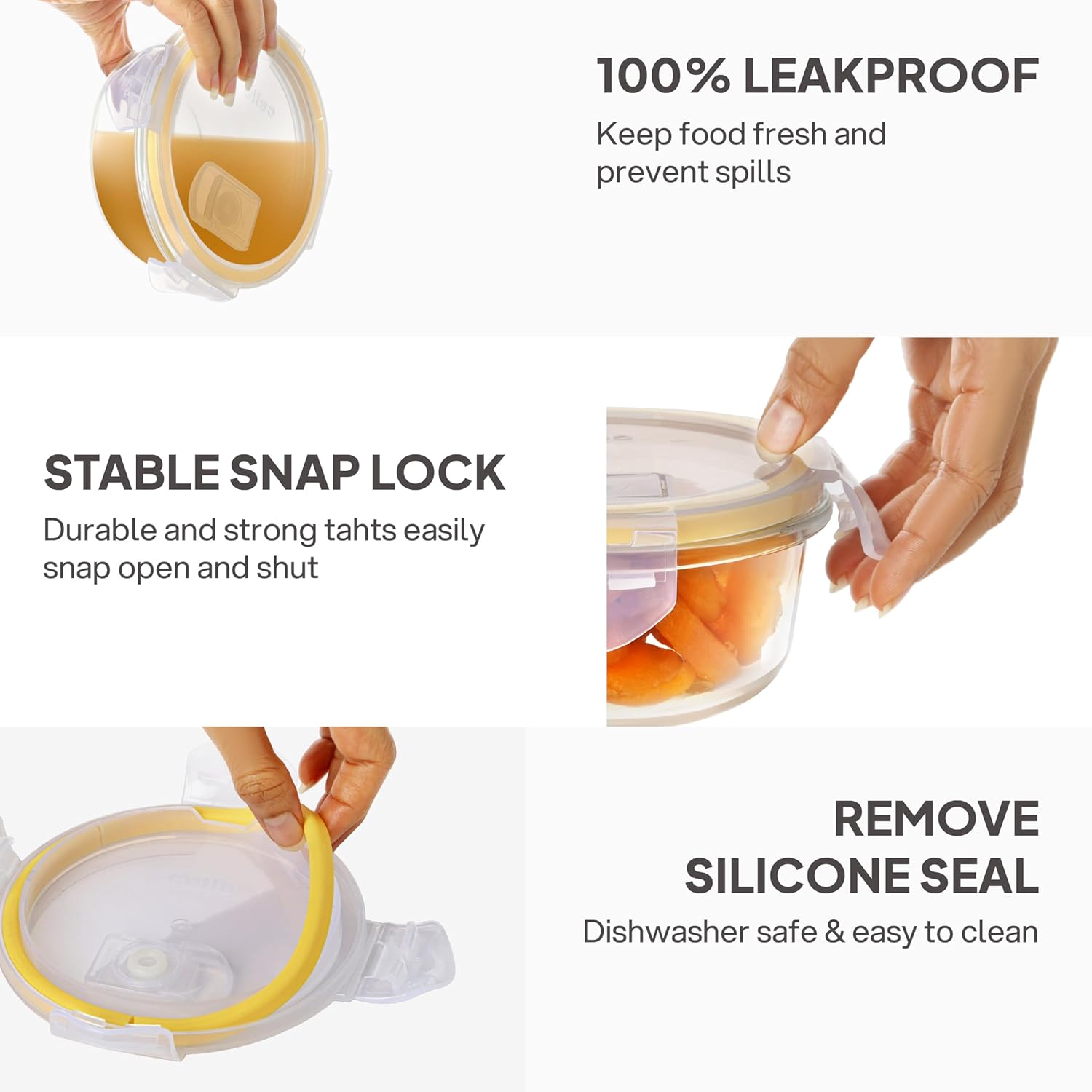 100% LEAKPROOF
Keep food fresh and prevent spills

STABLE SNAP LOCK
Durable and strong tahts easily snap open and shut

REMOVE SILICONE SEAL
Dishwasher safe & easy to clean