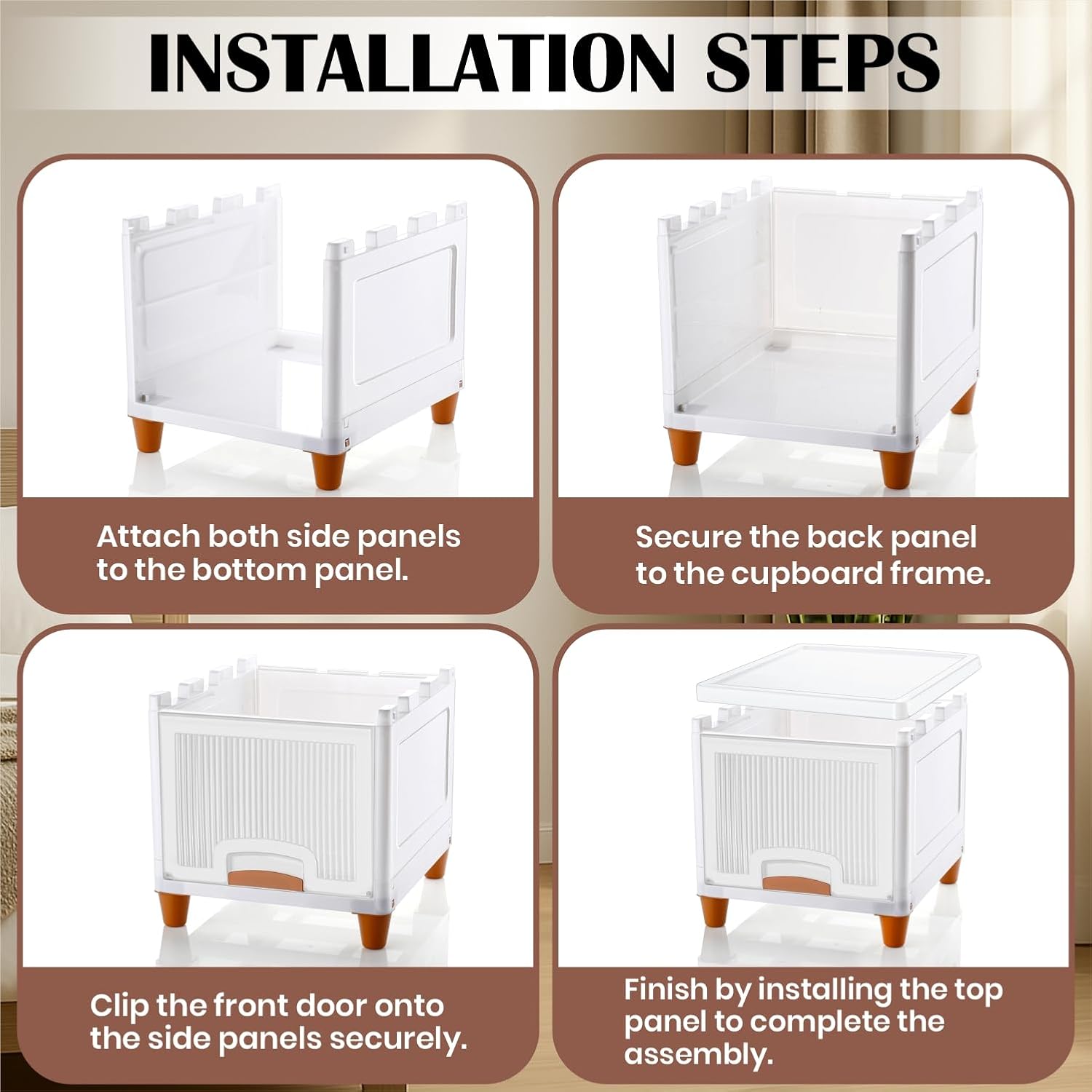 INSTALLATION STEPS

Attach both side panels to the bottom panel.

Secure the back panel to the cupboard frame.

Clip the front door onto the side panels securely.

Finish by installing the top panel to complete the assembly.