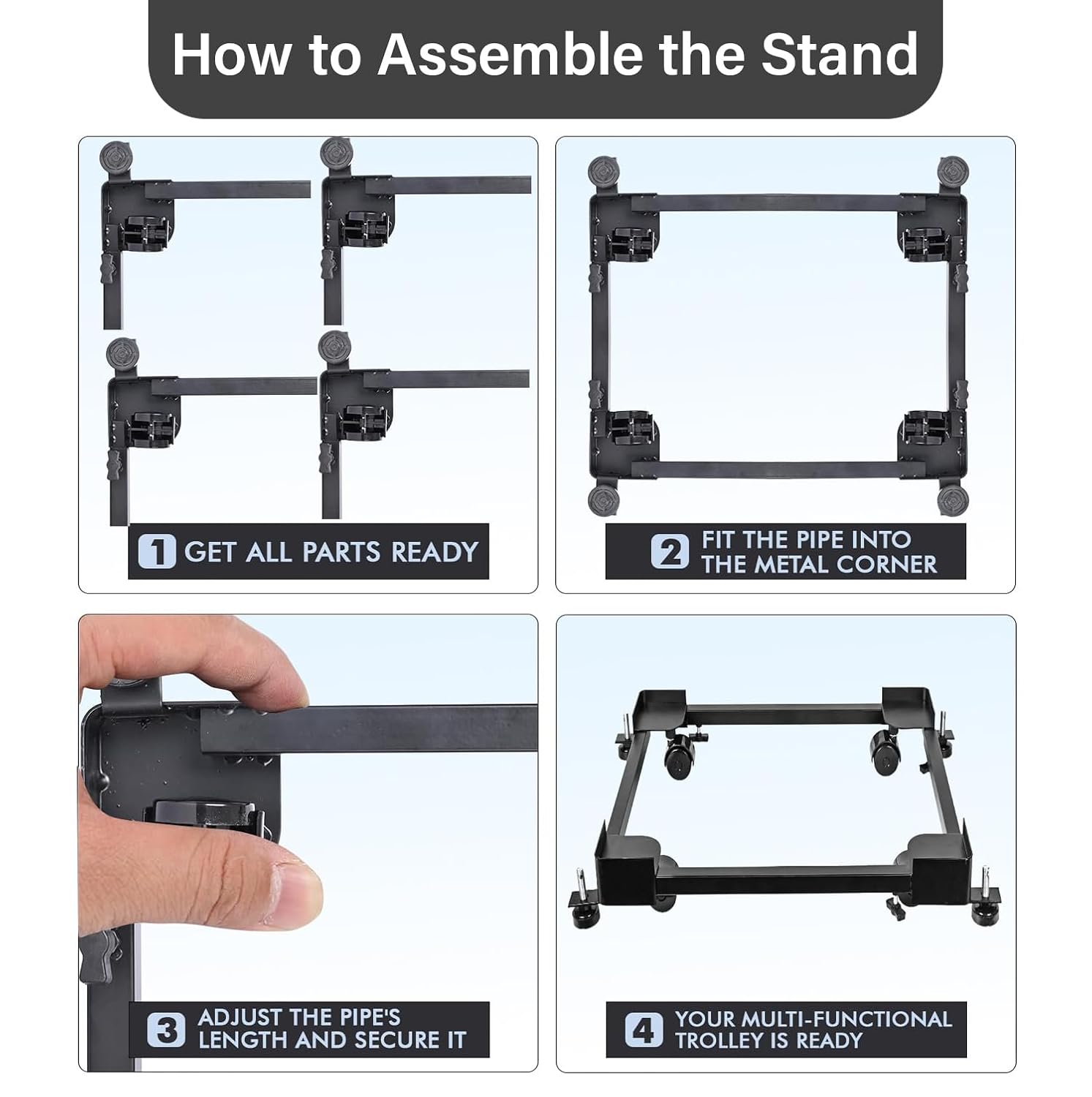 How to Assemble the Stand

1 GET ALL PARTS READY

2 FIT THE PIPE INTO THE METAL CORNER

3 ADJUST THE PIPE'S LENGTH AND SECURE IT

4 YOUR MULTI-FUNCTIONAL TROLLEY IS READY