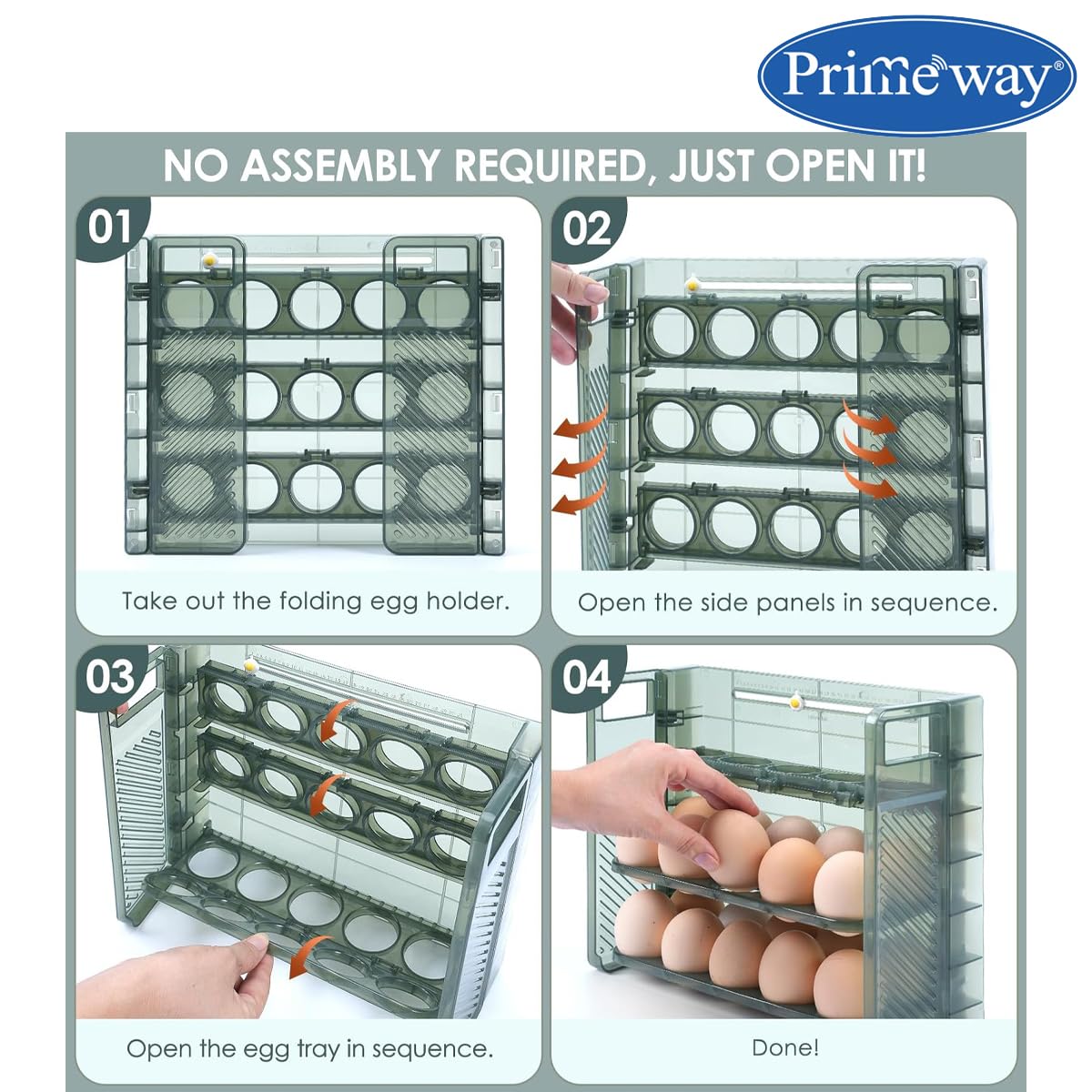 Primeway®

NO ASSEMBLY REQUIRED, JUST OPEN IT!

01

Take out the folding egg holder.

02

Open the side panels in sequence.

03

Open the egg tray in sequence.

04

Done!