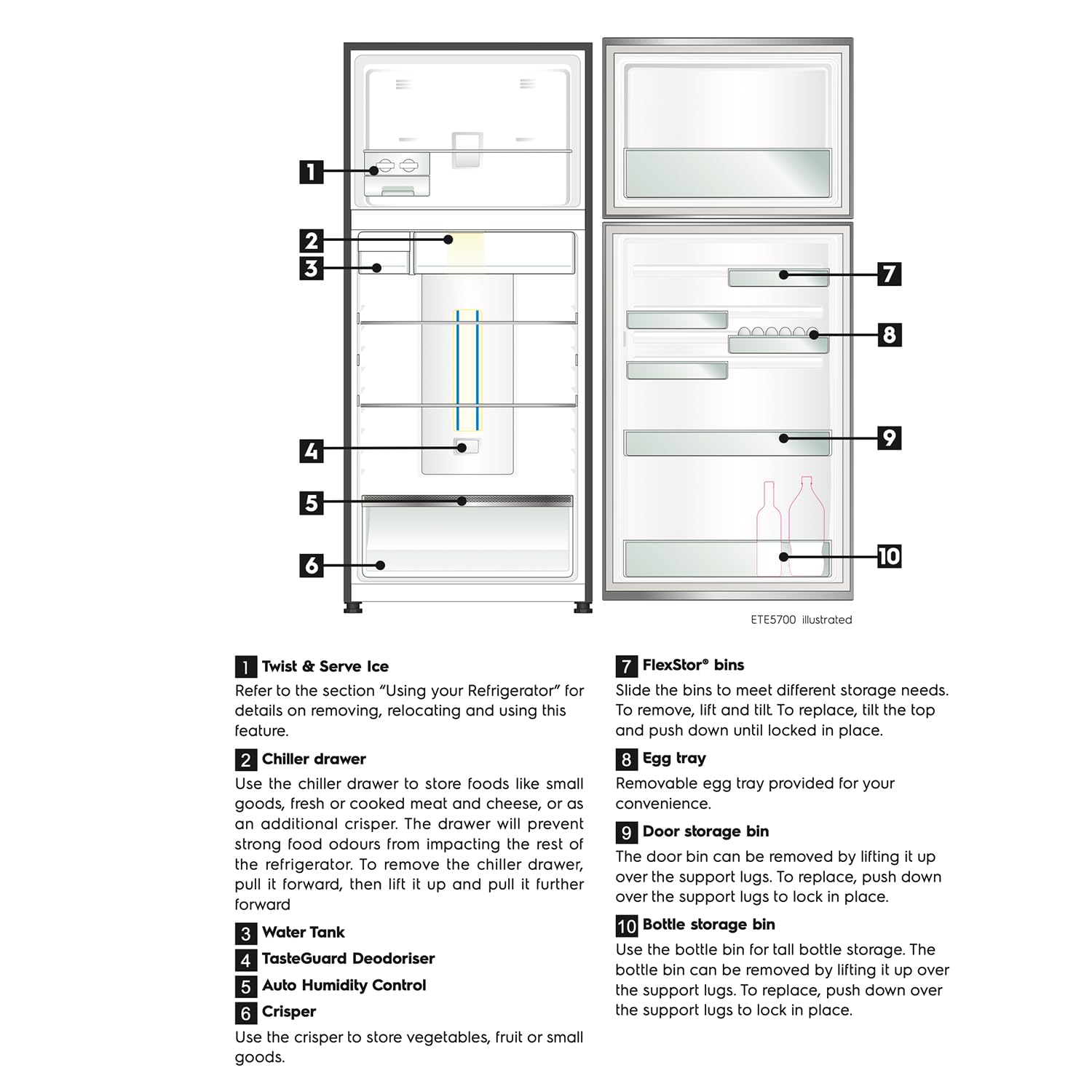 1
2
3
4
5
6
7
8
9
10

ETE5700 illustrated

1 Twist & Serve Ice
Refer to the section "Using your Refrigerator" for details on removing, relocating and using this feature.

2 Chiller drawer
Use the chiller drawer to store foods like small goods, fresh or cooked meat and cheese, or as an additional crisper. The drawer will prevent strong food odours from impacting the rest of the refrigerator. To remove the chiller drawer, pull it forward, then lift it up and pull it further forward

3 Water Tank

4 TasteGuard Deodoriser

5 Auto Humidity Control

6 Crisper
Use the crisper to store vegetables, fruit or small goods.

7 FlexStor® bins
Slide the bins to meet different storage needs. To remove, lift and tilt. To replace, tilt the top and push down until locked in place.

8 Egg tray
Removable egg tray provided for your convenience.

9 Door storage bin
The door bin can be removed by lifting it up over the support lugs. To replace, push down over the support lugs to lock in place.

10 Bottle storage bin
Use the bottle bin for tall bottle storage. The bottle bin can be removed by lifting it up over the support lugs. To replace, push down over the support lugs to lock in place.