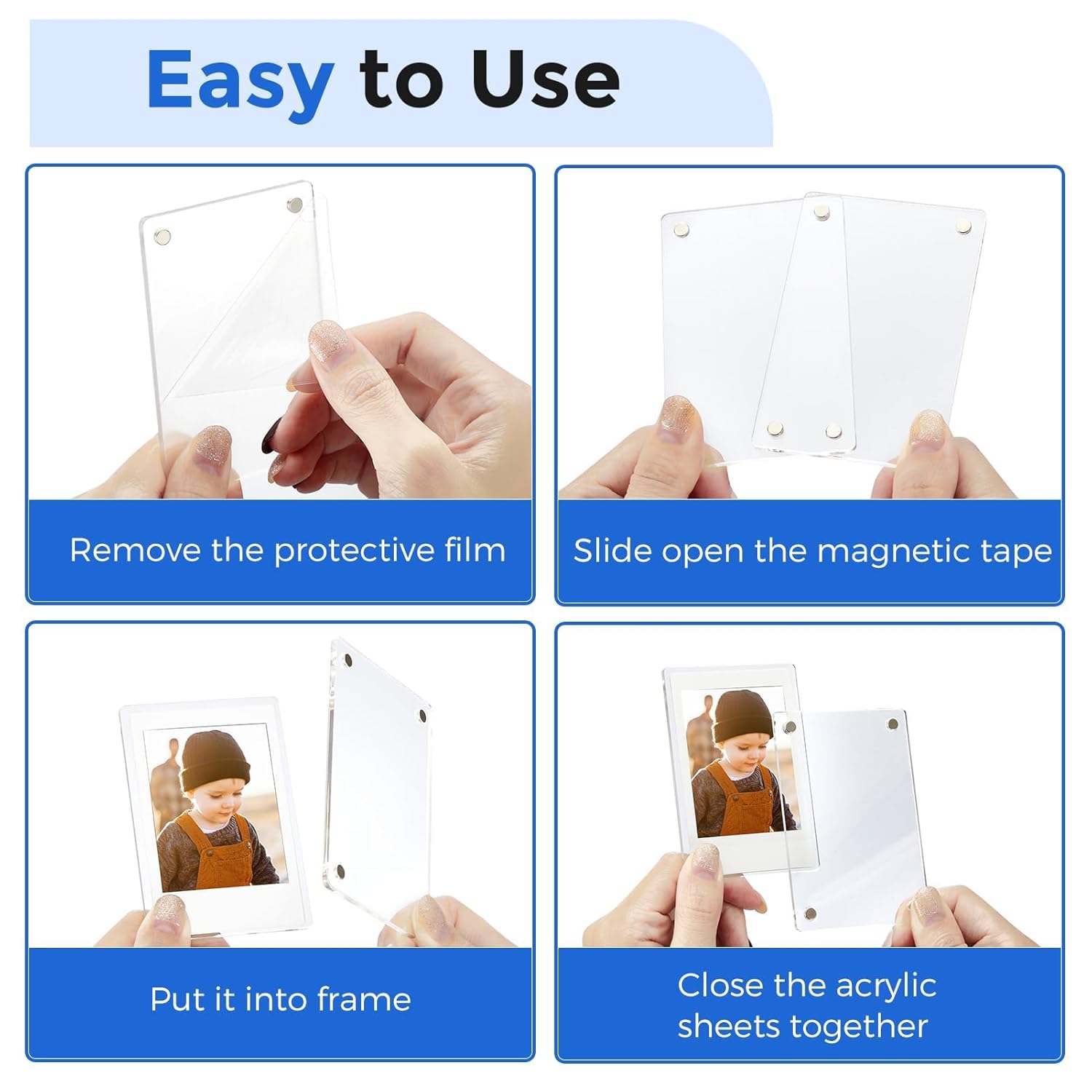 Easy to Use

Remove the protective film

Slide open the magnetic tape

Put it into frame

Close the acrylic sheets together