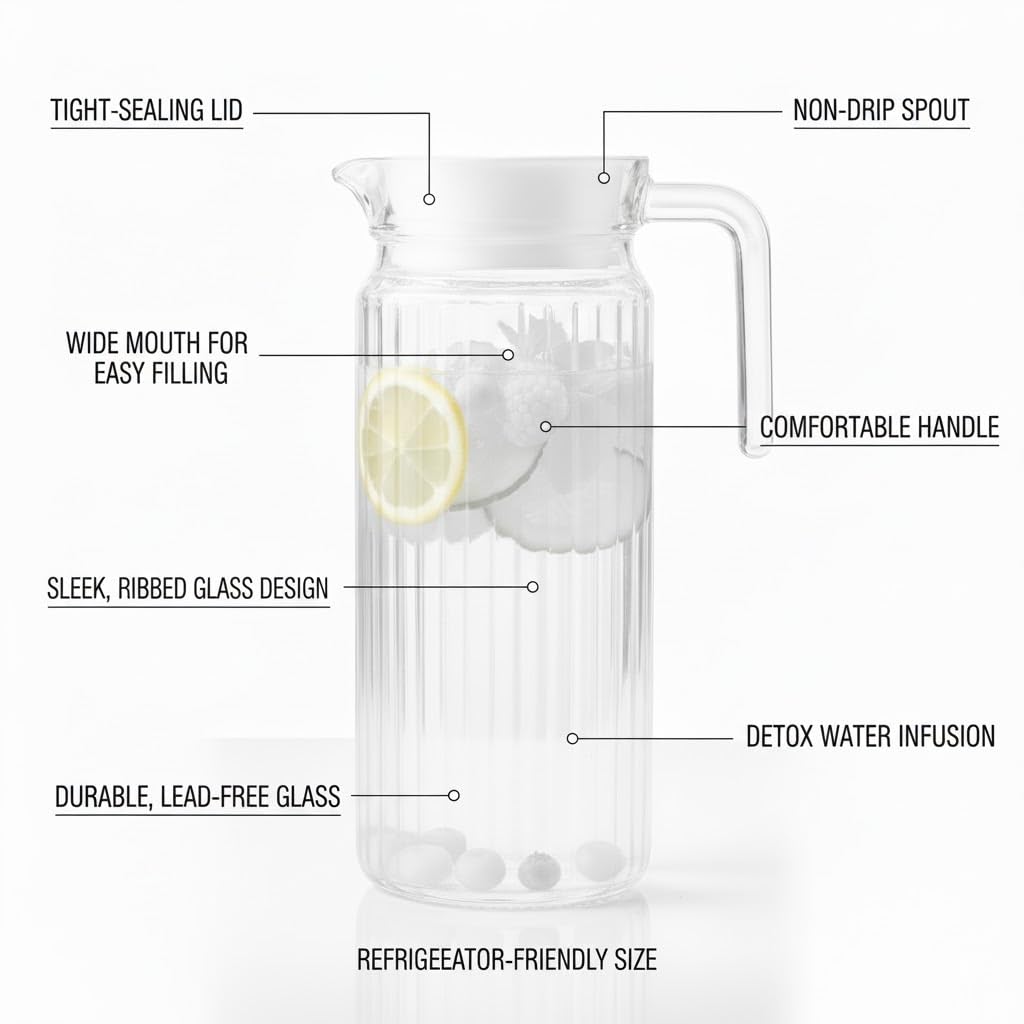 TIGHT-SEALING LID

NON-DRIP SPOUT

WIDE MOUTH FOR EASY FILLING

COMFORTABLE HANDLE

SLEEK, RIBBED GLASS DESIGN

DETOX WATER INFUSION

DURABLE, LEAD-FREE GLASS

REFRIGEEATOR-FRIENDLY SIZE