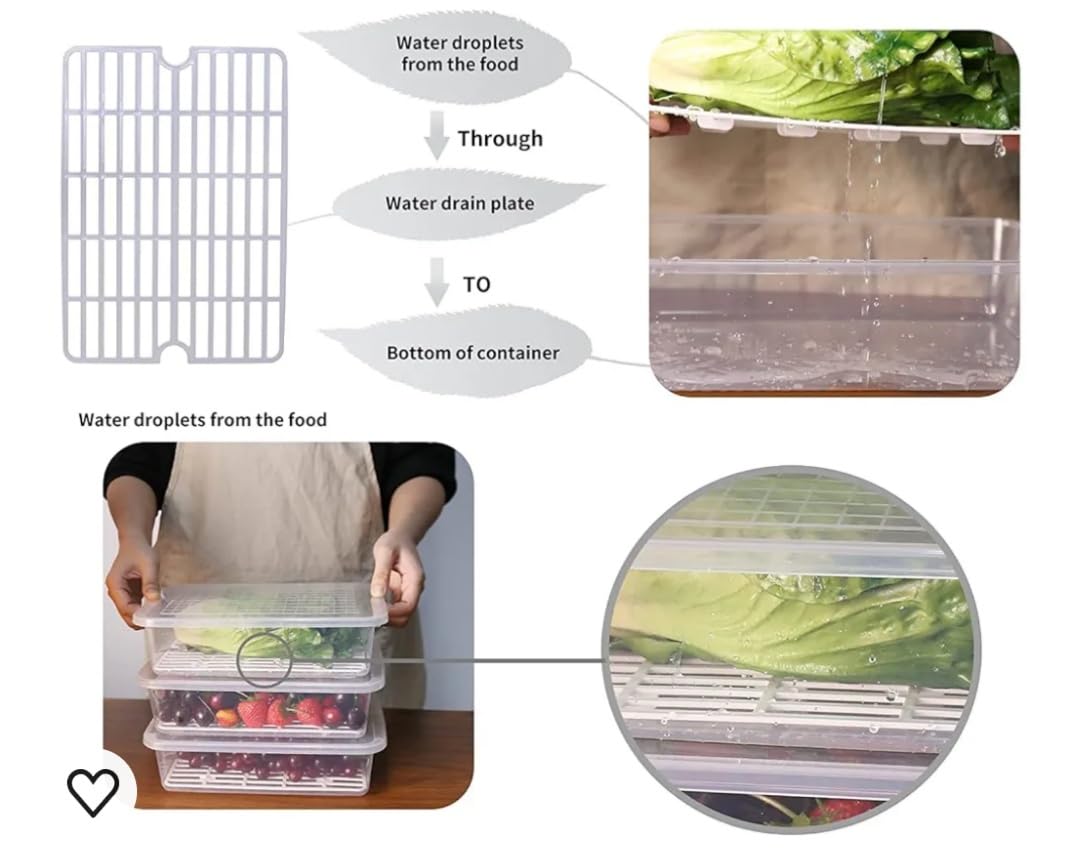 Water droplets from the food

Through

Water drain plate

TO

Bottom of container

Water droplets from the food