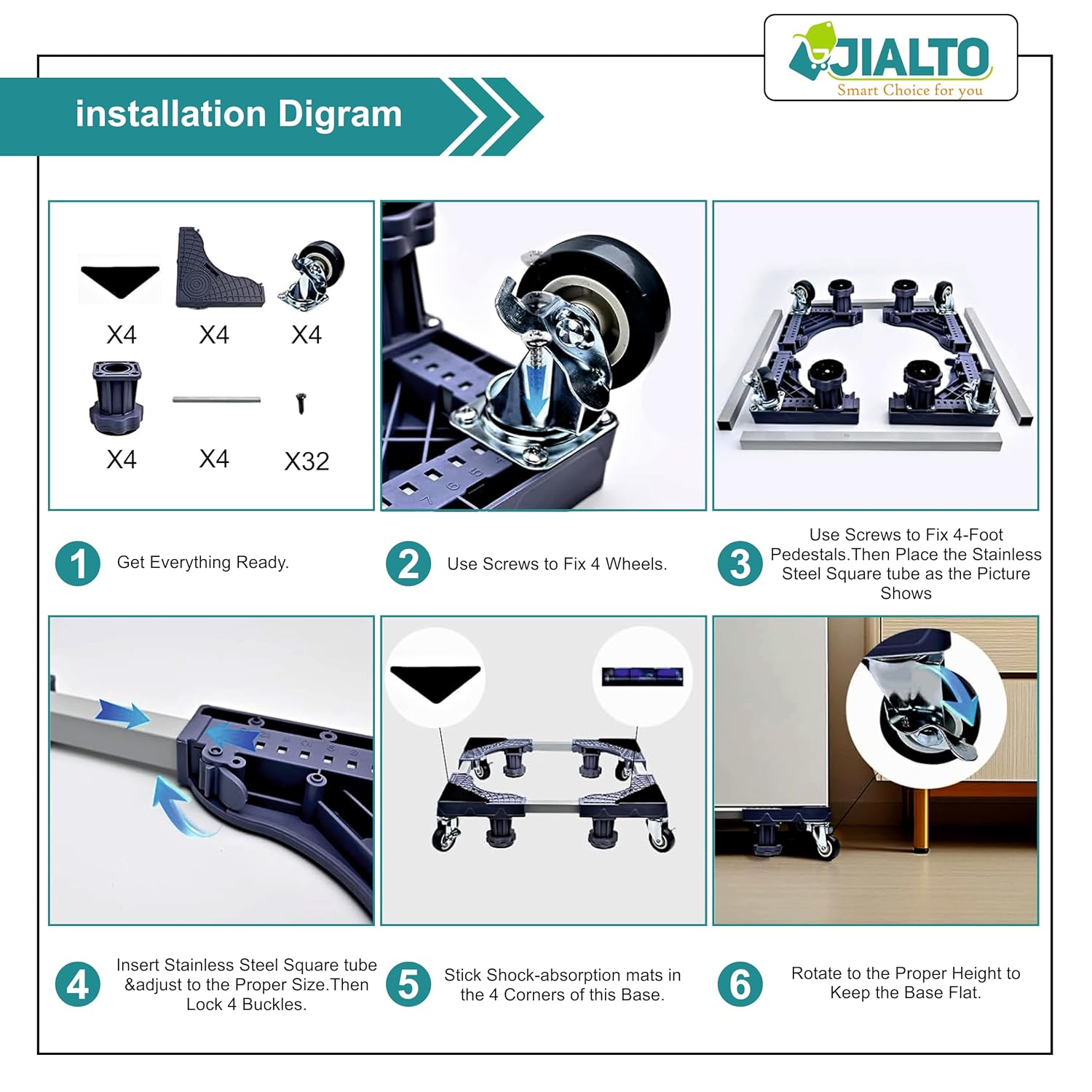 JIALTO
Smart Choice for you

installation Digram

X4 X4 X4
X4 X4 X32

1 Get Everything Ready.

2 Use Screws to Fix 4 Wheels.

3 Use Screws to Fix 4-Foot Pedestals.Then Place the Stainless Steel Square tube as the Picture Shows

4 Insert Stainless Steel Square tube &adjust to the Proper Size.Then Lock 4 Buckles.

5 Stick Shock-absorption mats in the 4 Corners of this Base.

6 Rotate to the Proper Height to Keep the Base Flat.