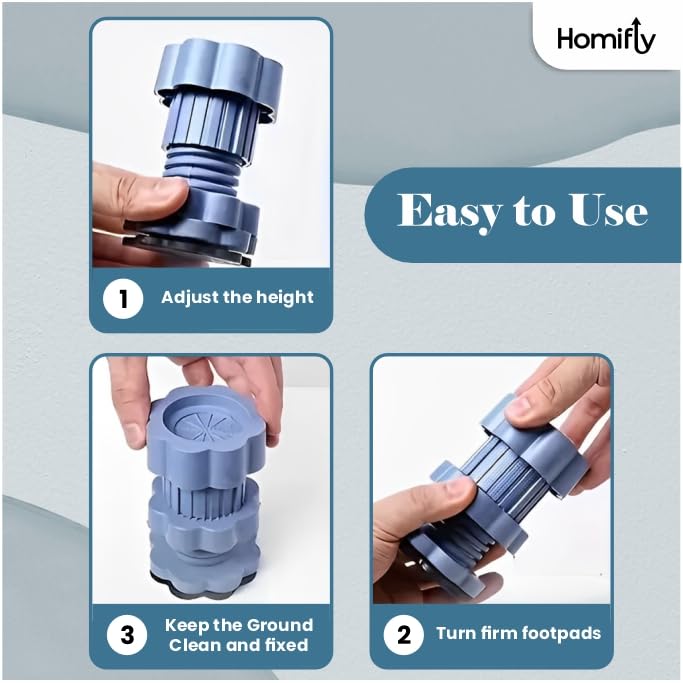 Homifly

Easy to Use

1 Adjust the height

3 Keep the Ground Clean and fixed

2 Turn firm footpads