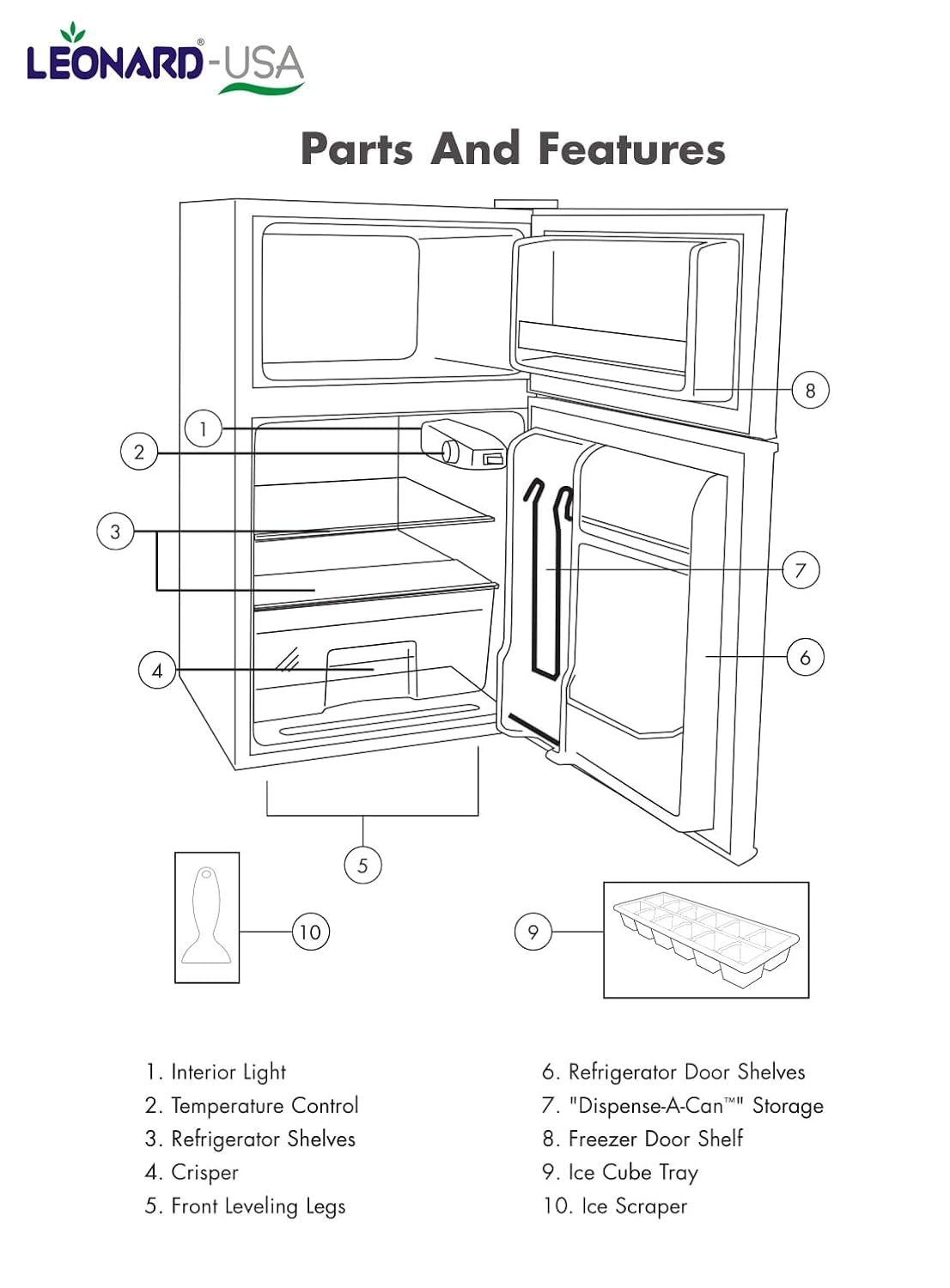 LEONARD®-USA

Parts And Features

1
2
3
4
5
6
7
8
9
10

1. Interior Light
2. Temperature Control
3. Refrigerator Shelves
4. Crisper
5. Front Leveling Legs

6. Refrigerator Door Shelves
7. "Dispense-A-Can™" Storage
8. Freezer Door Shelf
9. Ice Cube Tray
10. Ice Scraper