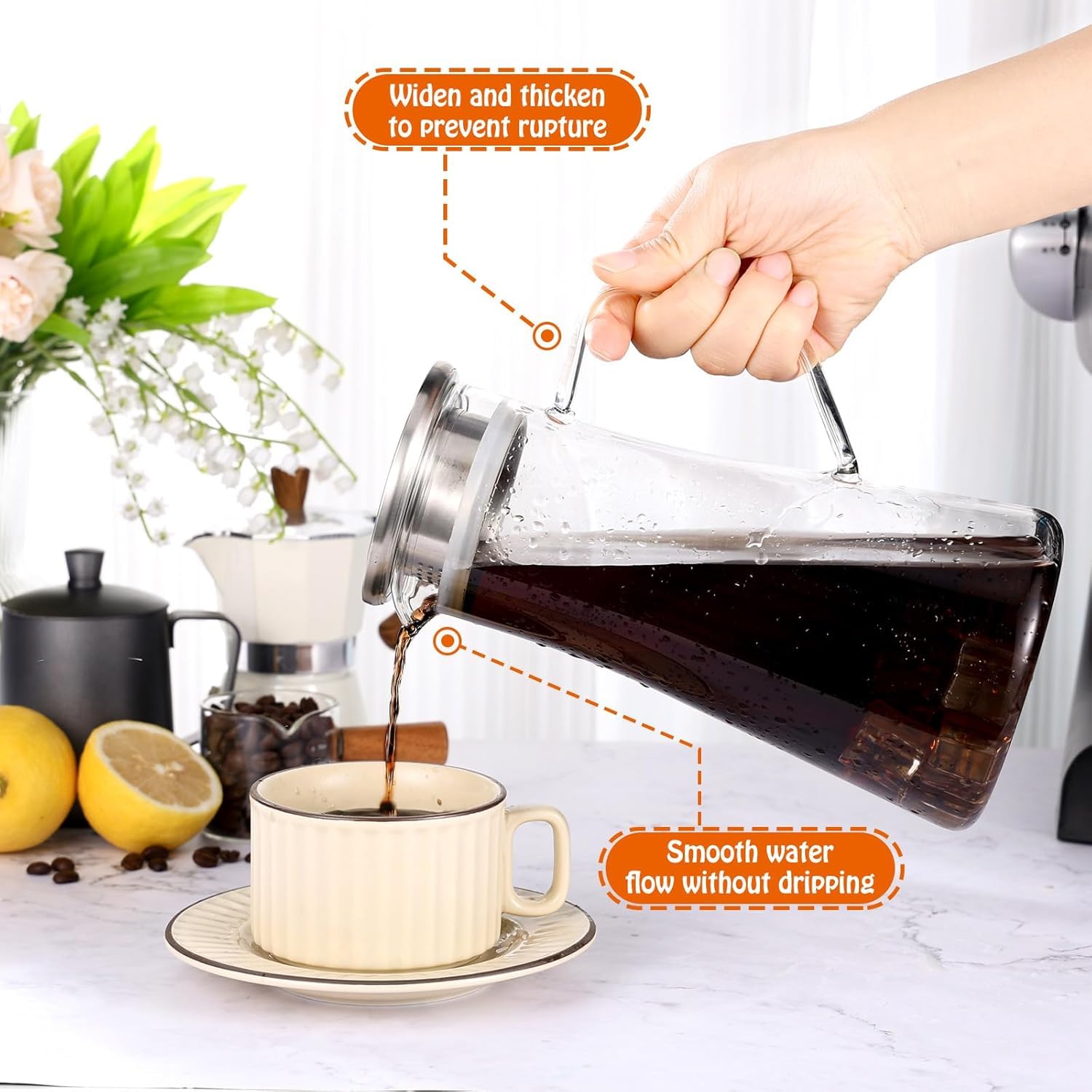 Widen and thicken to prevent rupture

Smooth water flow without dripping