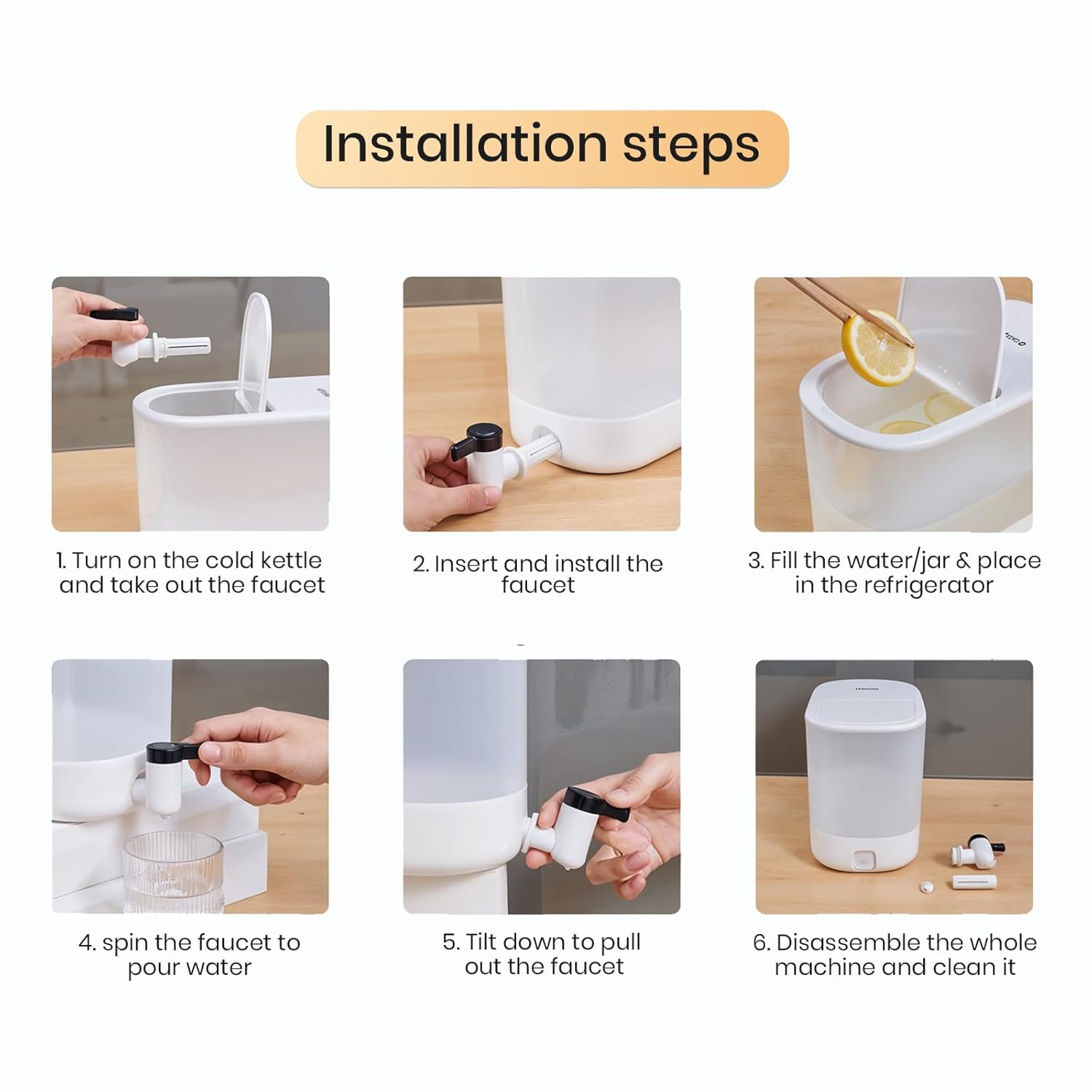 Installation steps

1. Turn on the cold kettle and take out the faucet

2. Insert and install the faucet

3. Fill the water/jar & place in the refrigerator

4. spin the faucet to pour water

5. Tilt down to pull out the faucet

6. Disassemble the whole machine and clean it