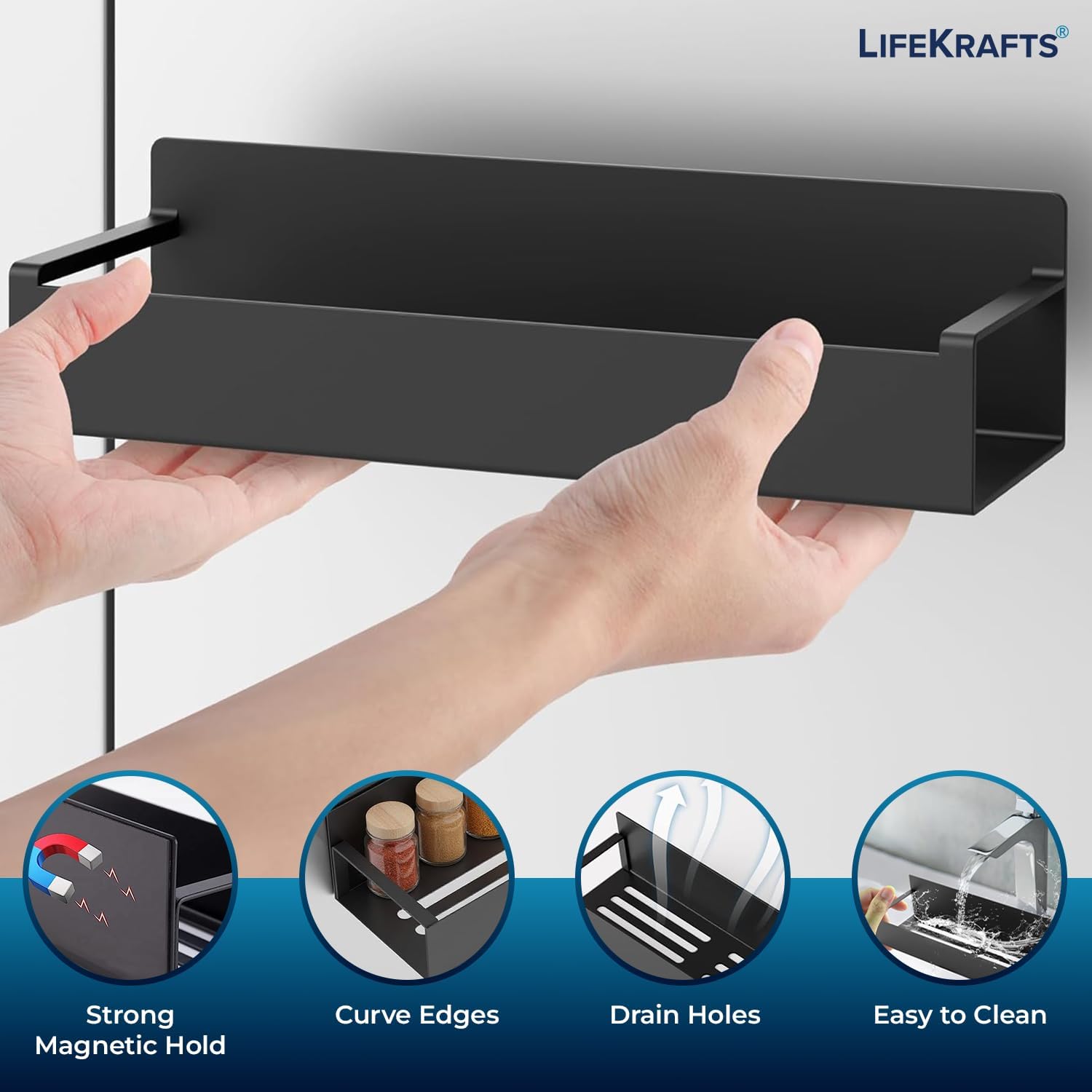 LIFEKRAFTS®

Strong Magnetic Hold

Curve Edges

Drain Holes

Easy to Clean