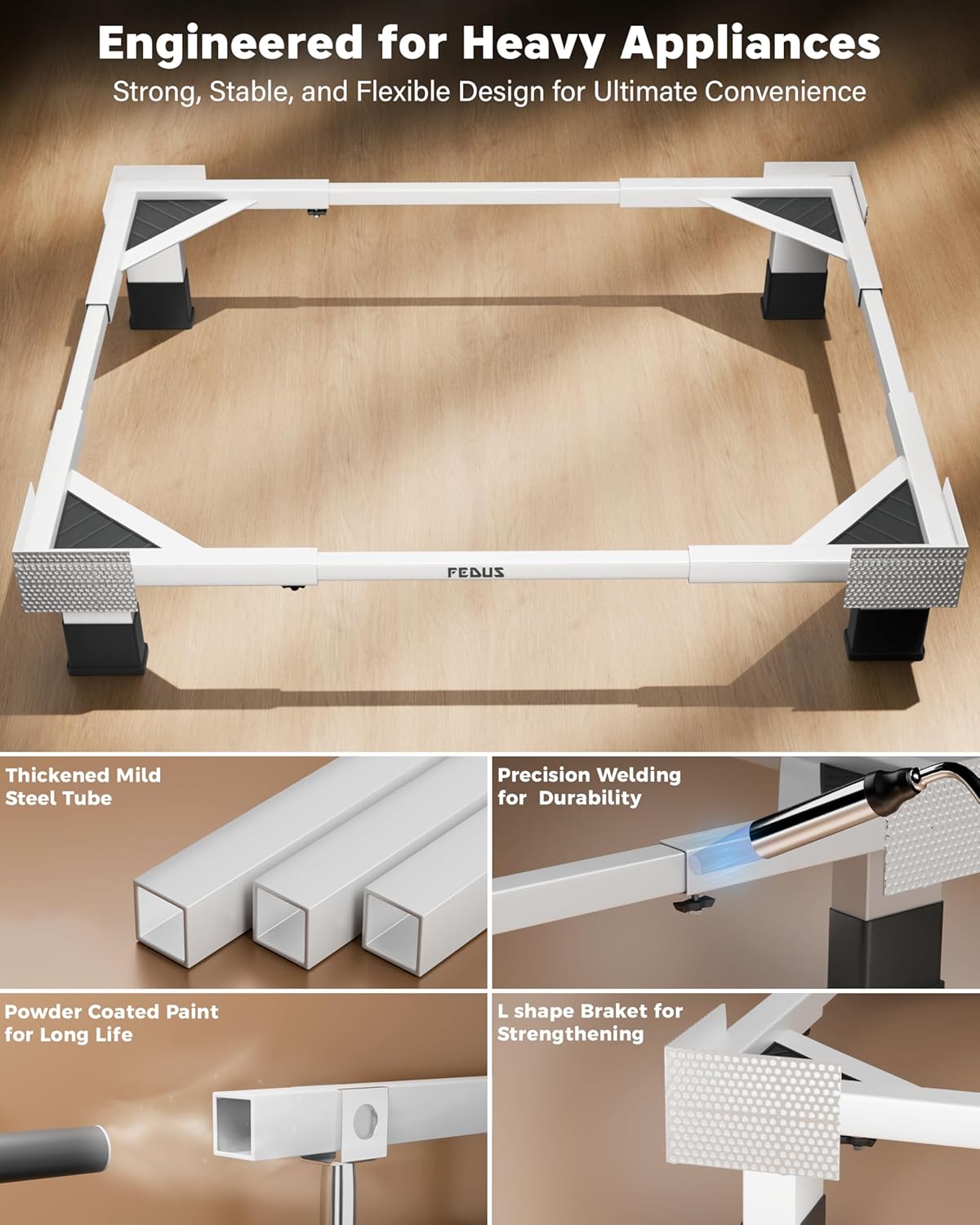 Engineered for Heavy Appliances
Strong, Stable, and Flexible Design for Ultimate Convenience

FEDUS

Thickened Mild Steel Tube

Precision Welding for Durability

Powder Coated Paint for Long Life

L shape Braket for Strengthening