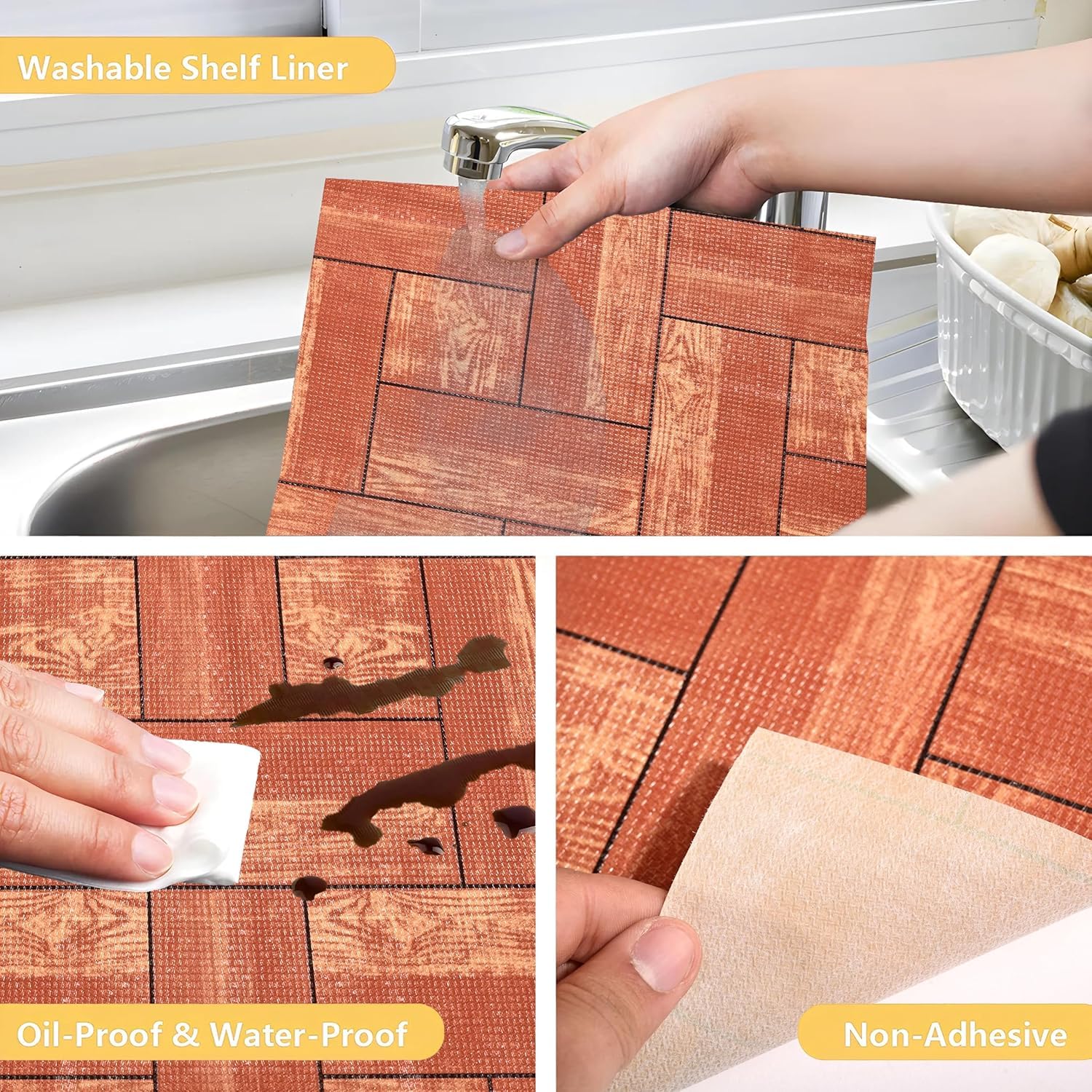 Washable Shelf Liner

Oil-Proof & Water-Proof

Non-Adhesive