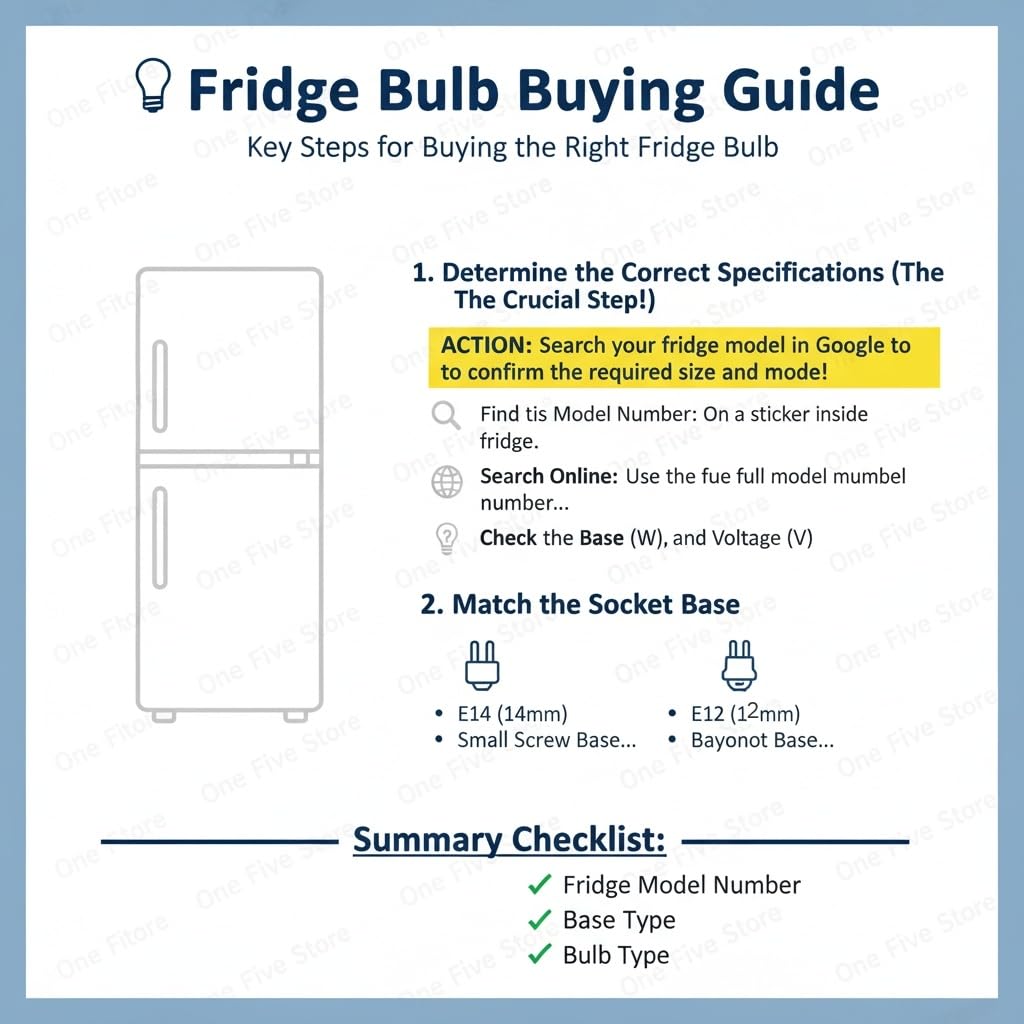 Fridge Bulb Buying Guide

Key Steps for Buying the Right Fridge Bulb

1. Determine the Correct Specifications (The The Crucial Step!)

ACTION: Search your fridge model in Google to to confirm the required size and mode!

Find tis Model Number: On a sticker inside fridge.

Search Online: Use the fue full model mumbel number...

Check the Base (W), and Voltage (V)

2. Match the Socket Base

• E14 (14mm)
• Small Screw Base...

• E12 (12mm)
• Bayonot Base...

Summary Checklist:

✓ Fridge Model Number
✓ Base Type
✓ Bulb Type

One Five Store