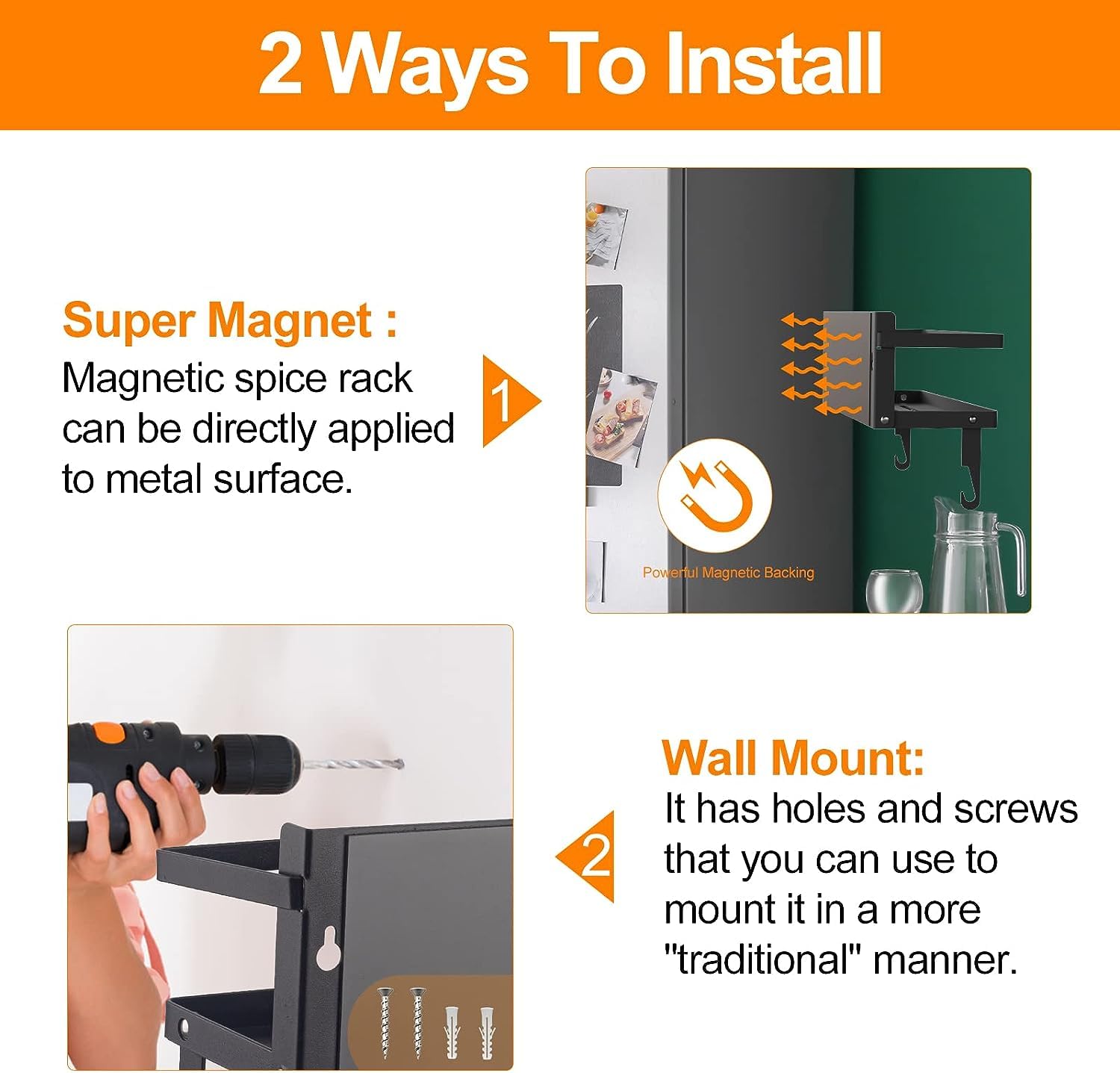 2 Ways To Install

Super Magnet :
Magnetic spice rack can be directly applied to metal surface.

1

Powerful Magnetic Backing

Wall Mount:
It has holes and screws that you can use to mount it in a more "traditional" manner.

2