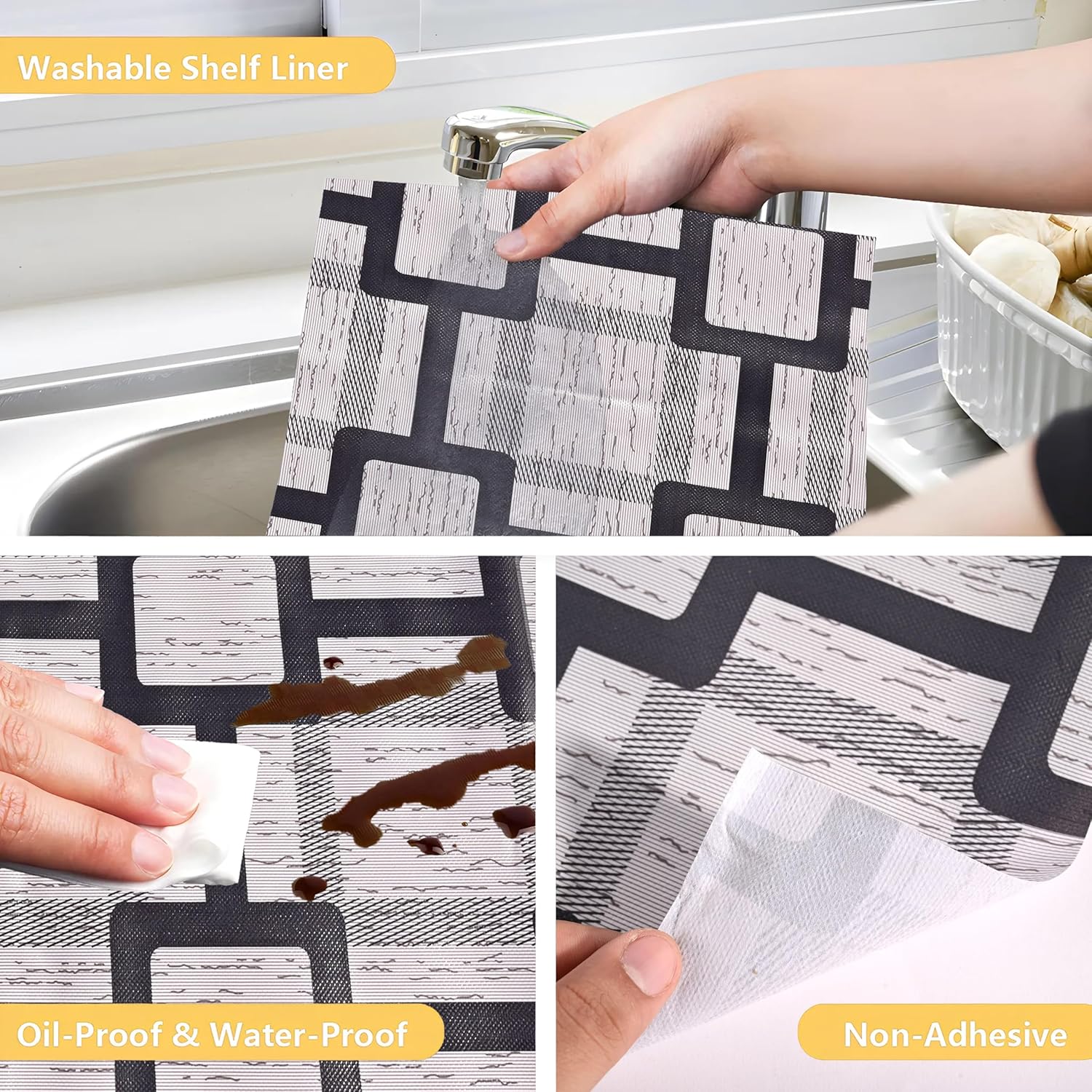 Washable Shelf Liner

Oil-Proof & Water-Proof

Non-Adhesive